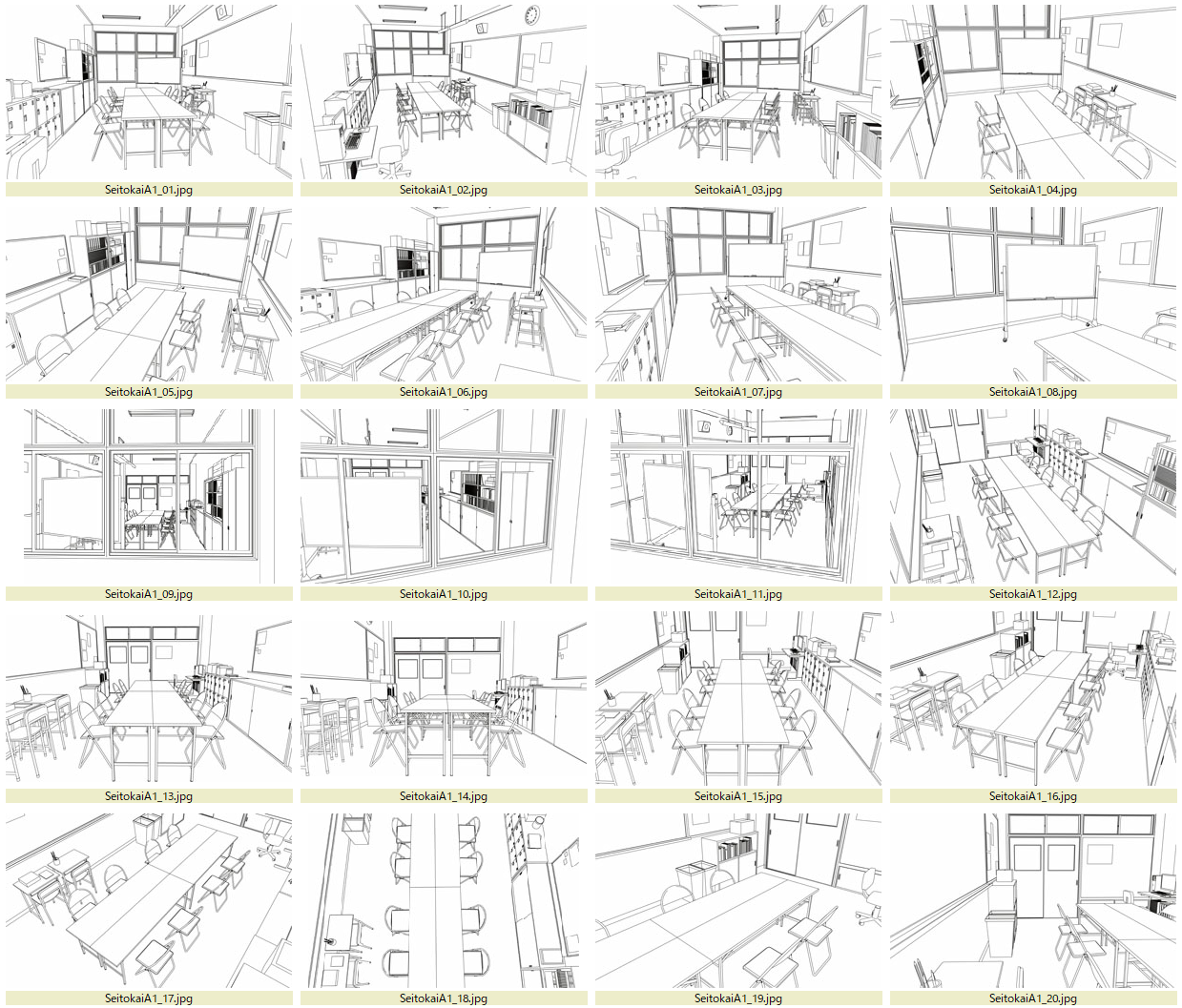 SeitokaiA1_01.jpg

SeitokaiA1_02.jpg

SeitokaiA1_03.jpg

SeitokaiA1_04.jpg

SeitokaiA1_05.jpg

SeitokaiA1_06.jpg

SeitokaiA1_07.jpg

SeitokaiA1_08.jpg

SeitokaiA1_09.jpg

SeitokaiA1_10.jpg

SeitokaiA1_11.jpg

SeitokaiA1_12.jpg

SeitokaiA1_13.jpg

SeitokaiA1_14.jpg

SeitokaiA1_15.jpg

SeitokaiA1_16.jpg

SeitokaiA1_17.jpg

SeitokaiA1_18.jpg

SeitokaiA1_19.jpg

SeitokaiA1_20.jpg